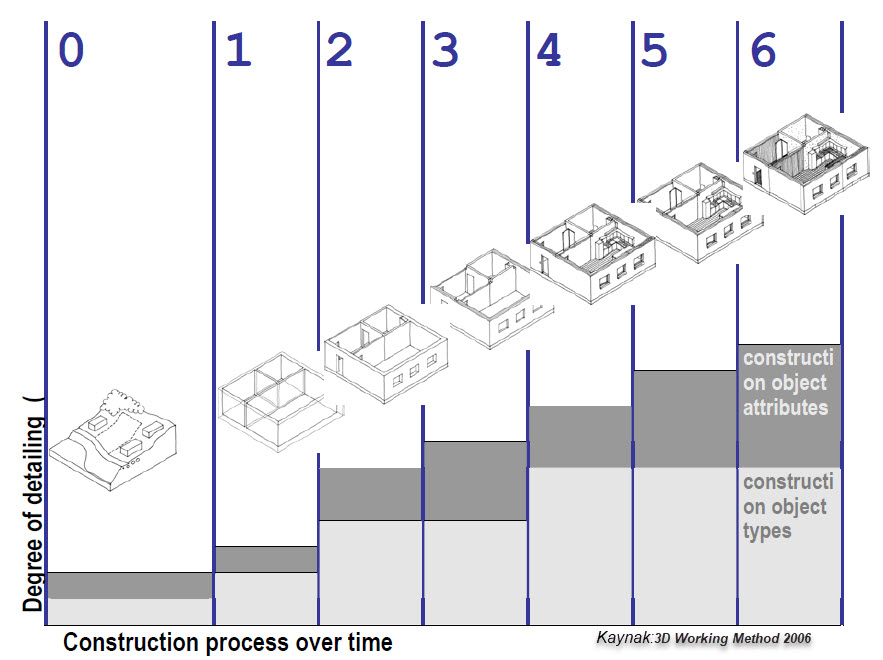 0 1 2 3 4 5 6

Degree of detailing (

constructi on object attributes

constructi on object types

Construction process over time

Kaynak:3D Working Method 2006